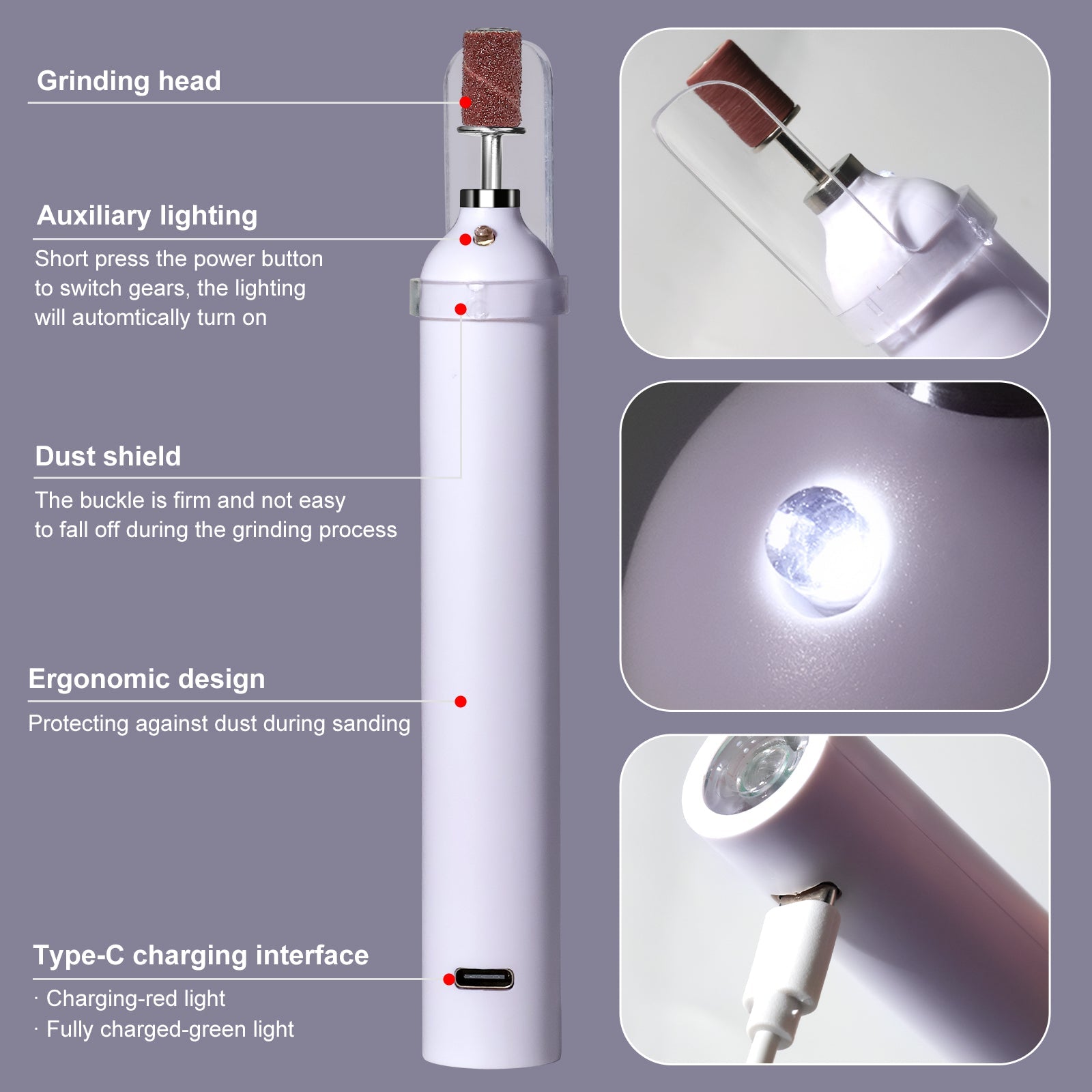 Grinding head

Auxiliary lighting

Short press the power button to switch gears, the lighting will automtically turn on

Dust shield

The buckle is firm and not easy to fall off during the grinding process

Ergonomic design

Protecting against dust during sanding

Type-C charging interface

· Charging-red light
· Fully charged-green light