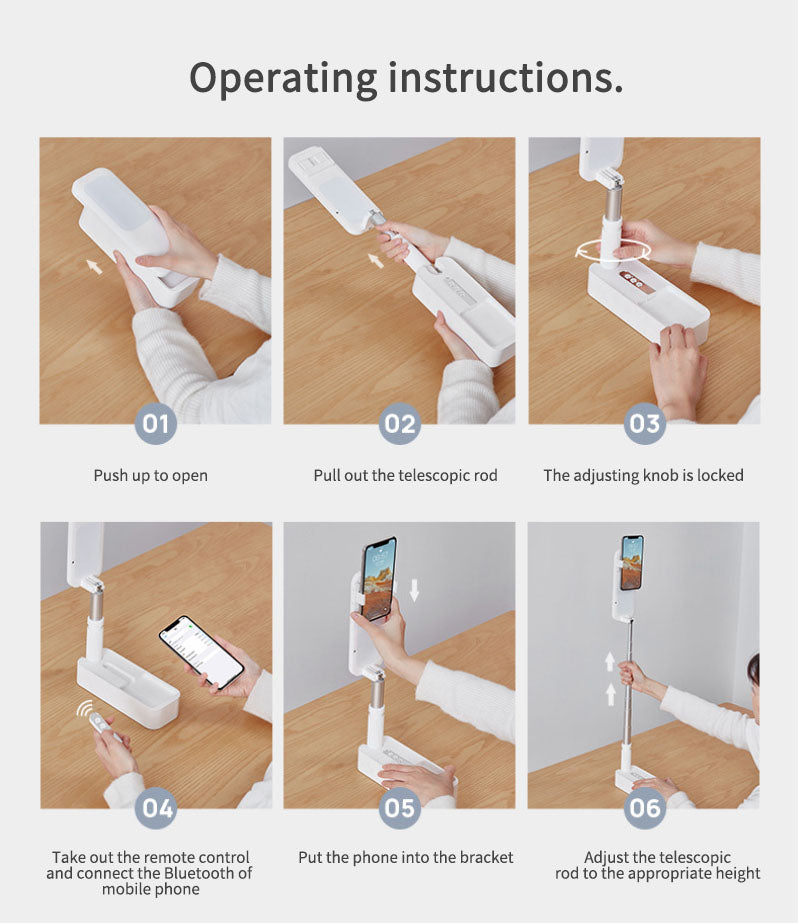 Operating instructions.

01
Push up to open

02
Pull out the telescopic rod

03
The adjusting knob is locked

04
Take out the remote control and connect the Bluetooth of mobile phone

05
Put the phone into the bracket

06
Adjust the telescopic rod to the appropriate height